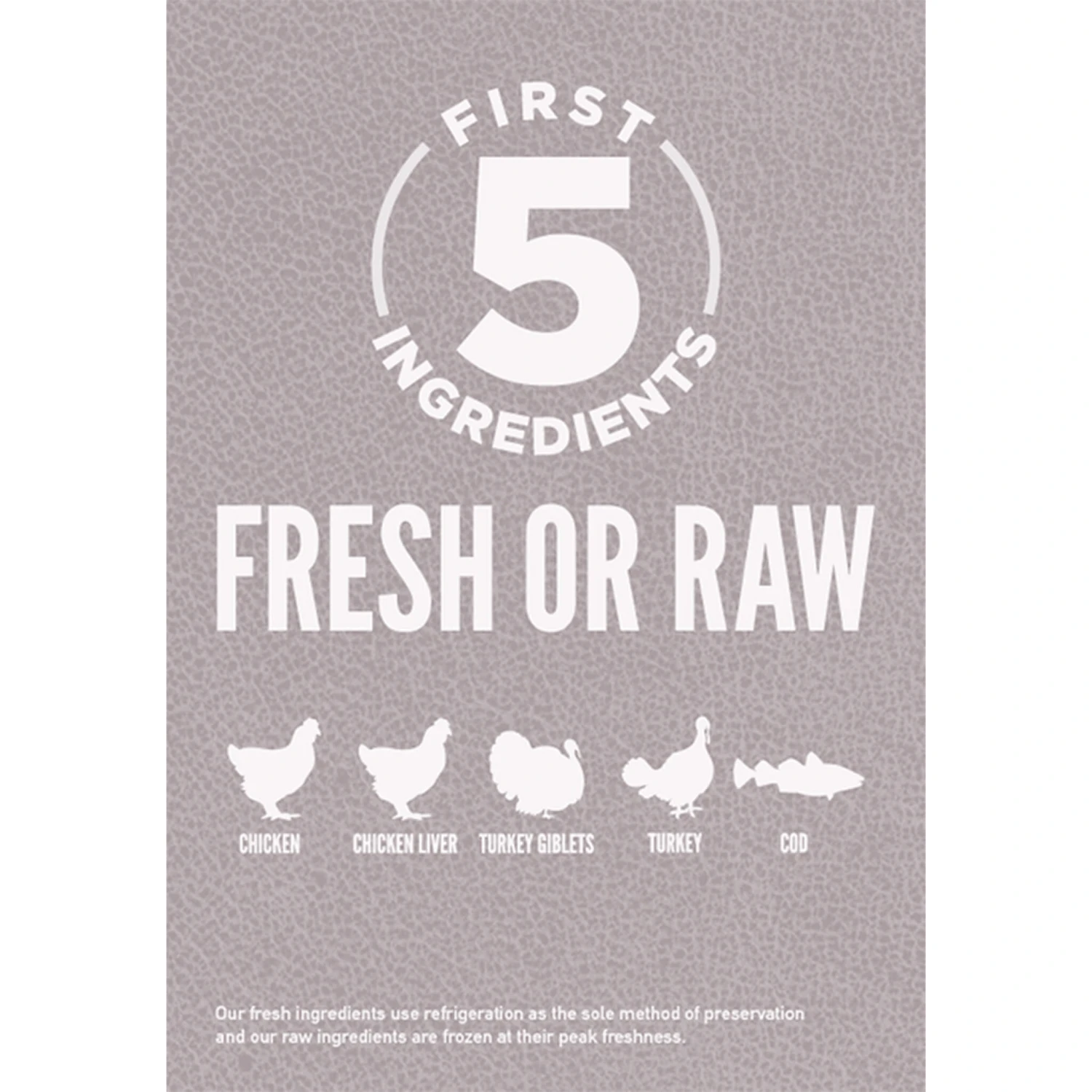 FIRST
5
INGREDIENTS

FRESH OR RAW

CHICKEN
CHICKEN LIVER
TURKEY GIBLETS
TURKEY
COD

Our fresh ingredients use refrigeration as the sole method of preservation and our raw ingredients are frozen at their peak freshness.